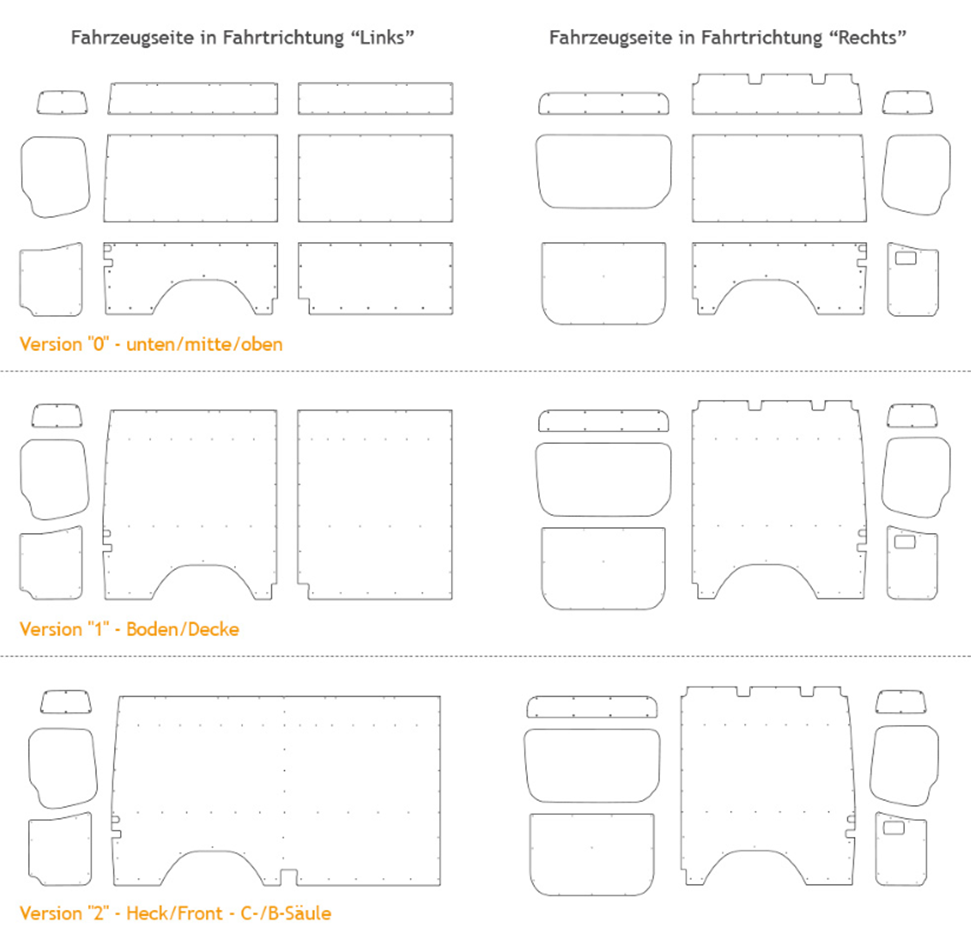 Fahrzeugseite in Fahrtrichtung “Links”

Fahrzeugseite in Fahrtrichtung “Rechts”

Version "0" - unten/mitte/oben

Version "1" - Boden/Decke

Version "2" - Heck/Front - C-/B-Säule